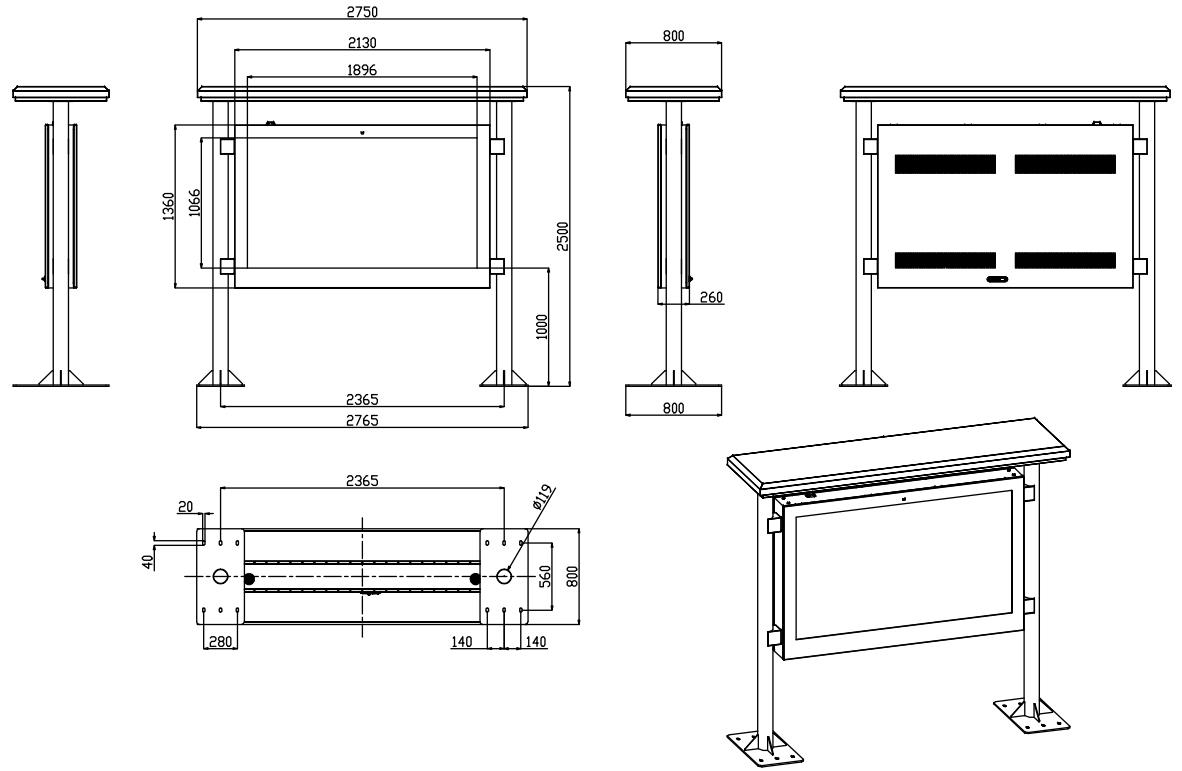 2750
2130
1896
1360
1066
2500
1000
2365
2765
800
260
800
2365
20
40
Ø119
560
800
280
140
140